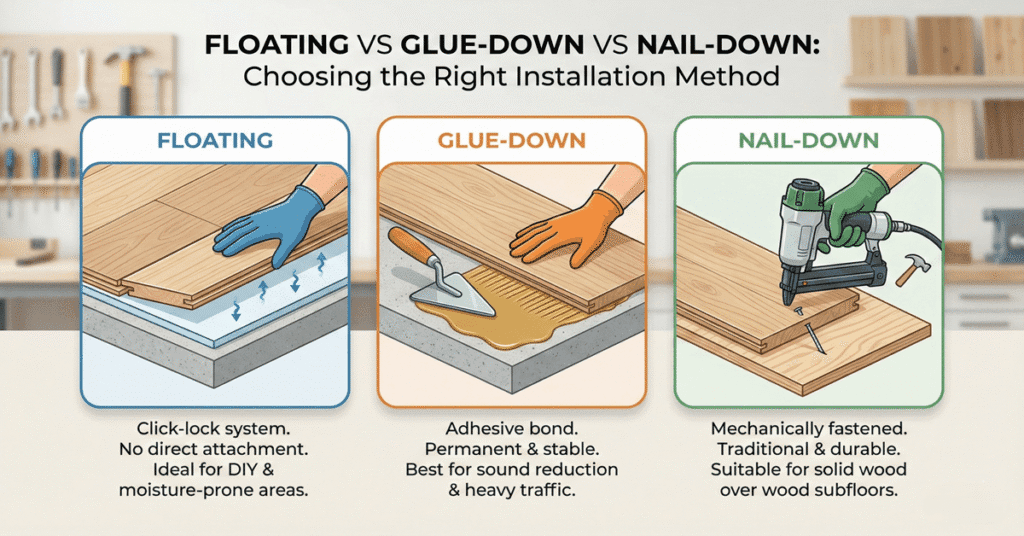 FLOATING VS GLUE-DOWN VS NAIL-DOWN: Choosing the Right Installation Method

FLOATING

Click-lock system. No direct attachment. Ideal for DIY & moisture-prone areas.

GLUE-DOWN

Adhesive bond. Permanent & stable. Best for sound reduction & heavy traffic.

NAIL-DOWN

Mechanically fastened. Traditional & durable. Suitable for solid wood over wood subfloors.